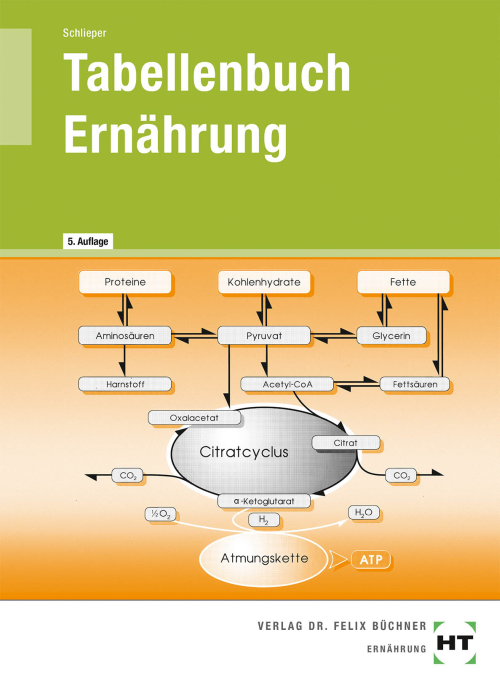 Schlieper

Tabellenbuch
Ernährung

5. Auflage

Proteine
Kohlenhydrate
Fette
Aminosäuren
Pyruvat
Glycerin
Harnstoff
Acetyl-CoA
Fettsäuren
Oxalacetat
Citratcyclus
Citrat
$CO_2$
$CO_2$
α-Ketoglutarat
$\frac{1}{2}O_2$
$H_2$
$H_2O$
Atmungskette
ATP

VERLAG DR. FELIX BÜCHNER
ERNÄHRUNG
HT